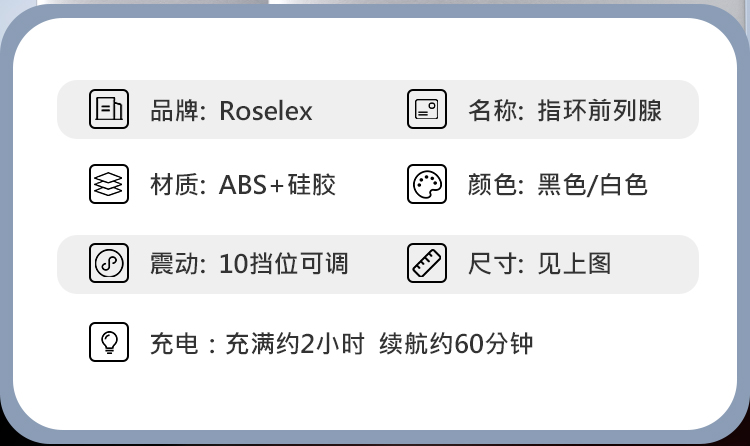 品牌: Roselex 名称: 指环前列腺

材质: ABS+硅胶 颜色: 黑色/白色

震动: 10挡位可调 尺寸: 见上图

充电：充满约2小时 续航约60分钟