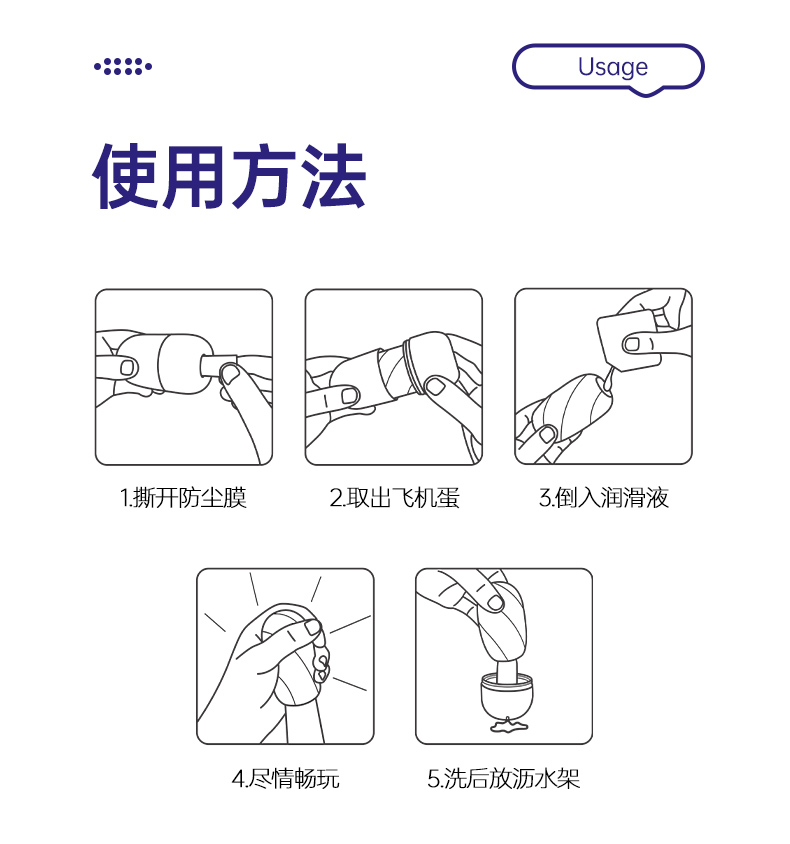 Usage

使用方法

1.撕开防尘膜

2.取出飞机蛋

3.倒入润滑液

4.尽情畅玩

5.洗后放沥水架