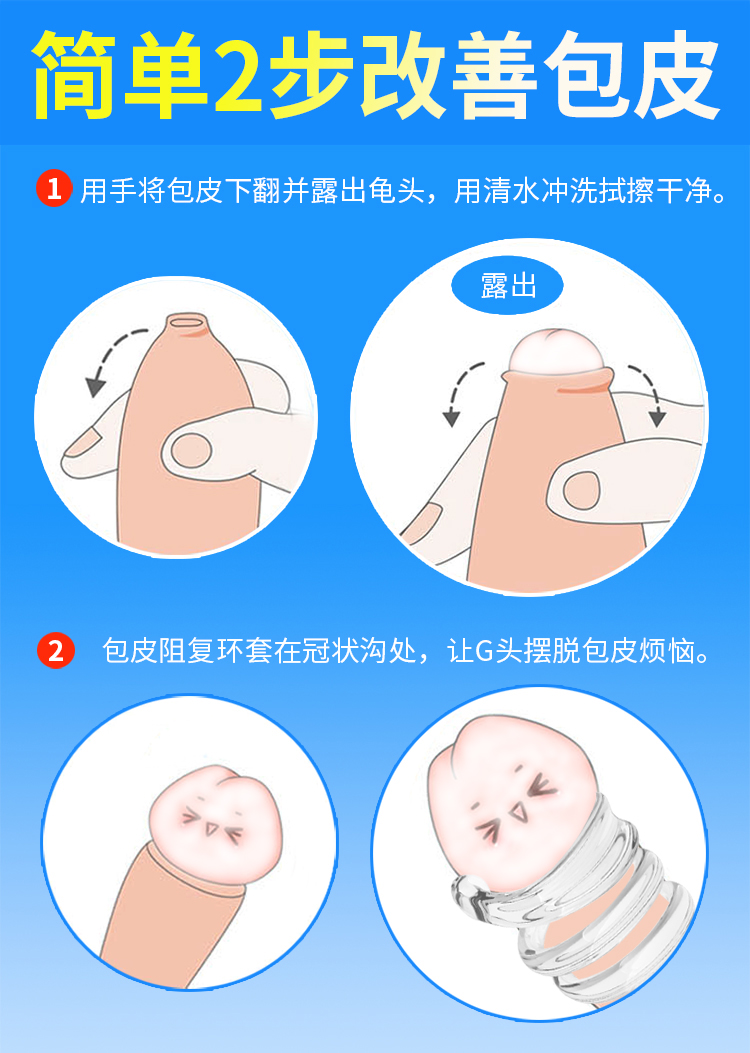 简单2步改善包皮

1 用手将包皮下翻并露出龟头，用清水冲洗拭擦干净。

露出

2 包皮阻复环套在冠状沟处，让G头摆脱包皮烦恼。