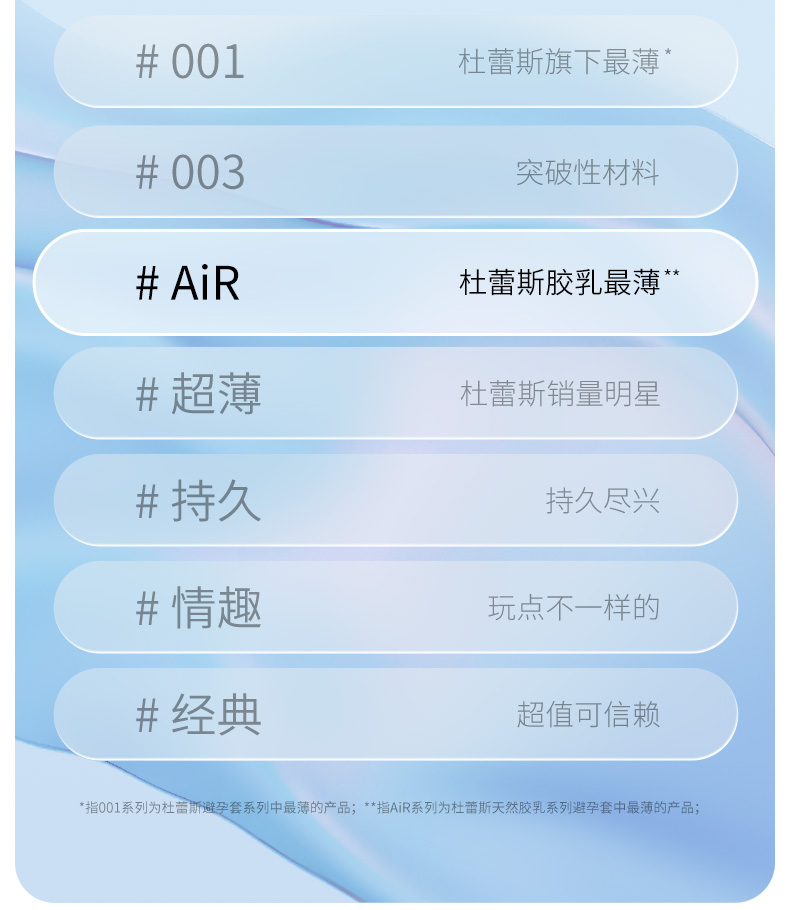 # 001 杜蕾斯旗下最薄*

# 003 突破性材料

# AiR 杜蕾斯胶乳最薄**

# 超薄 杜蕾斯销量明星

# 持久 持久尽兴

# 情趣 玩点不一样的

# 经典 超值可信赖

*指001系列为杜蕾斯避孕套系列中最薄的产品；**指AiR系列为杜蕾斯天然胶乳系列避孕套中最薄的产品；