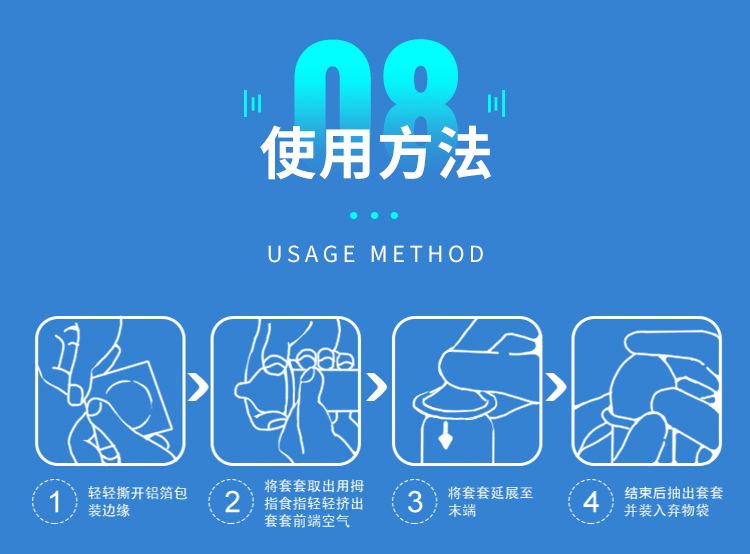 08

使用方法

USAGE METHOD

1 轻轻撕开铝箔包装边缘

2 将套套取出用拇指食指轻轻挤出套套前端空气

3 将套套延展至末端

4 结束后抽出套套并装入弃物袋