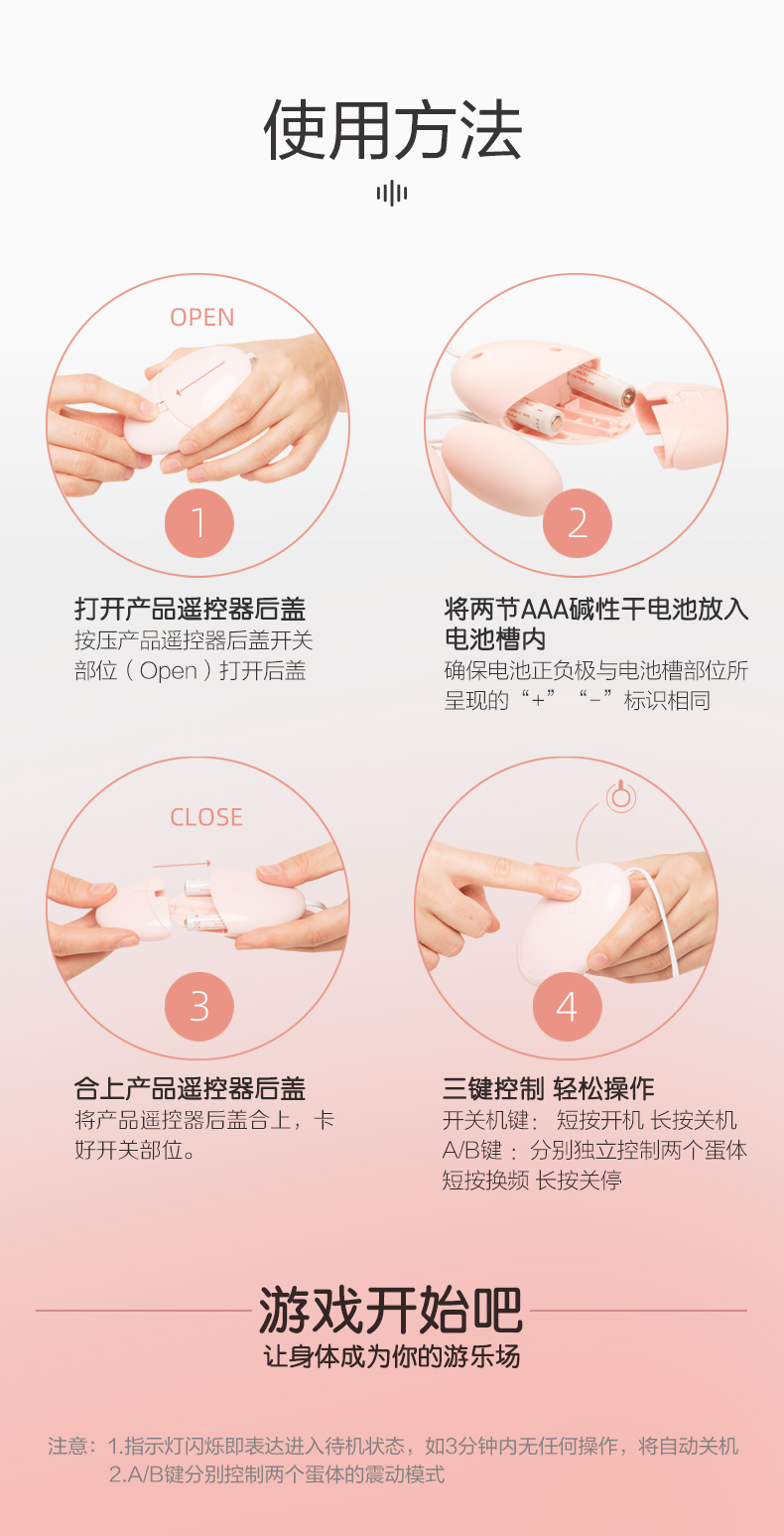 使用方法

OPEN

1

打开产品遥控器后盖
按压产品遥控器后盖开关部位（Open）打开后盖

2

将两节AAA碱性干电池放入电池槽内
确保电池正负极与电池槽部位所呈现的“+”“-”标识相同

CLOSE

3

合上产品遥控器后盖
将产品遥控器后盖合上，卡好开关部位。

4

三键控制 轻松操作
开关机键： 短按开机 长按关机
A/B键： 分别独立控制两个蛋体
短按换频 长按关停

游戏开始吧
让身体成为你的游乐场

注意：1.指示灯闪烁即表达进入待机状态，如3分钟内无任何操作，将自动关机
2.A/B键分别控制两个蛋体的震动模式