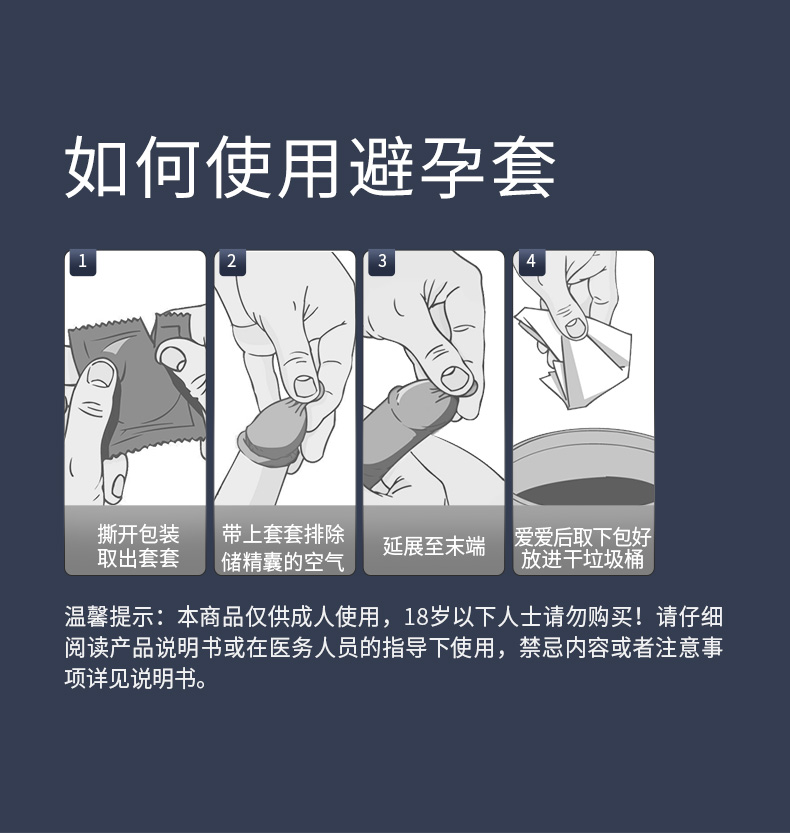 如何使用避孕套

1
撕开包装
取出套套

2
带上套套排除
储精囊的空气

3
延展至末端

4
爱爱后取下包好
放进干垃圾桶

温馨提示：本商品仅供成人使用，18岁以下人士请勿购买！请仔细阅读产品说明书或在医务人员的指导下使用，禁忌内容或者注意事项详见说明书。