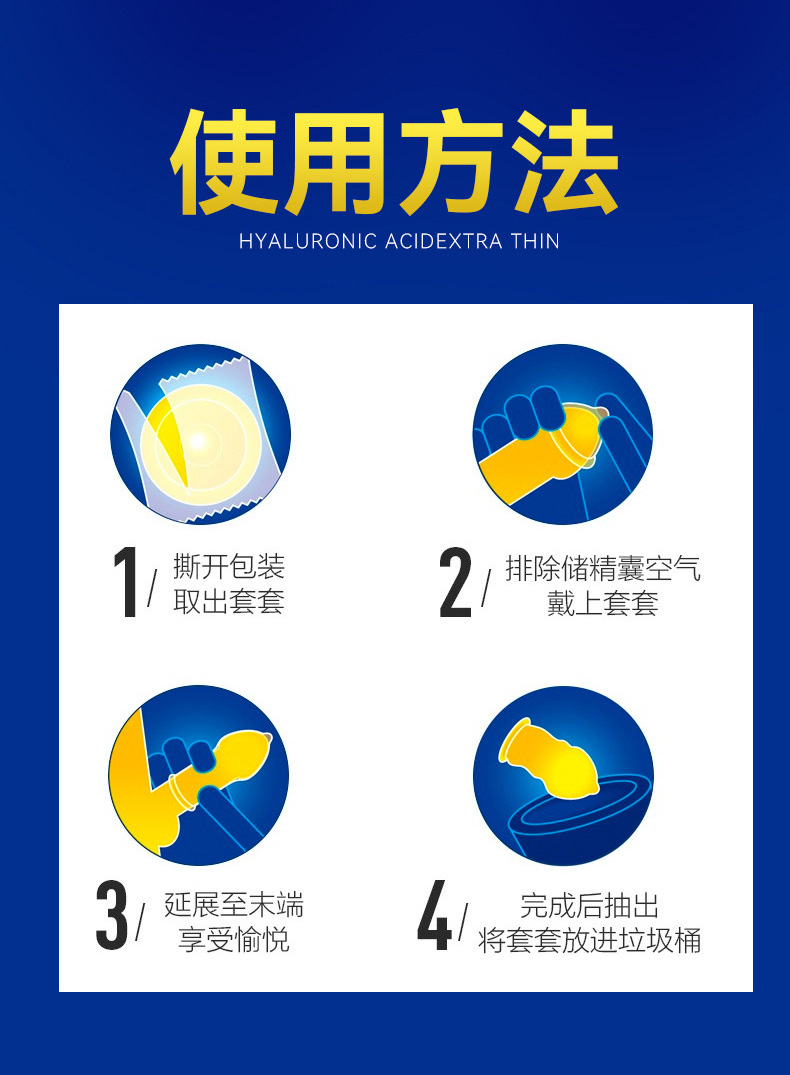 使用方法
HYALURONIC ACIDEXTRA THIN

1/ 撕开包装
取出套套

2/ 排除储精囊空气
戴上套套

3/ 延展至末端
享受愉悦

4/ 完成后抽出
将套套放进垃圾桶