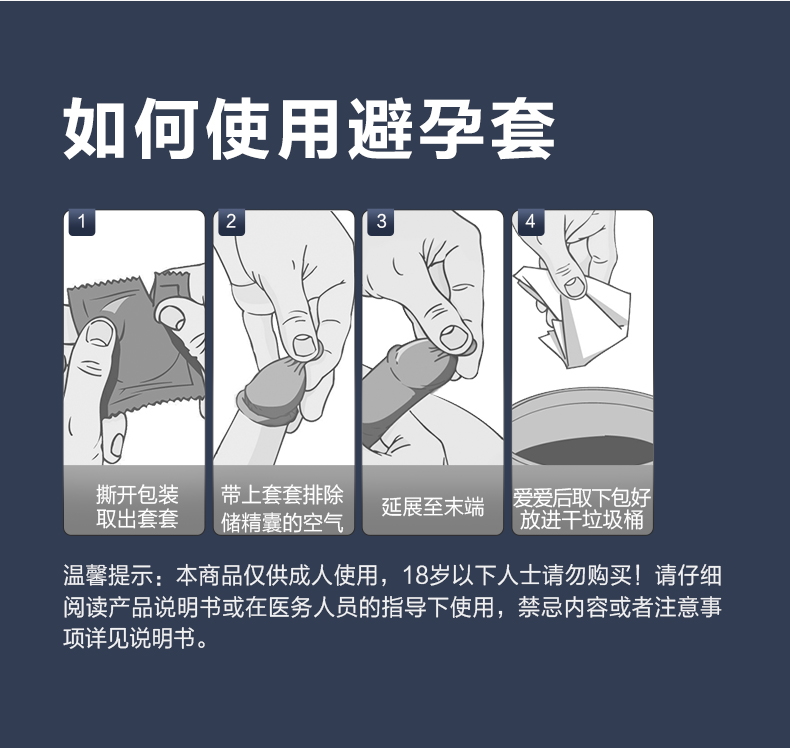 如何使用避孕套

1
撕开包装
取出套套

2
带上套套排除
储精囊的空气

3
延展至末端

4
爱爱后取下包好
放进干垃圾桶

温馨提示：本商品仅供成人使用，18岁以下人士请勿购买！请仔细阅读产品说明书或在医务人员的指导下使用，禁忌内容或者注意事项详见说明书。