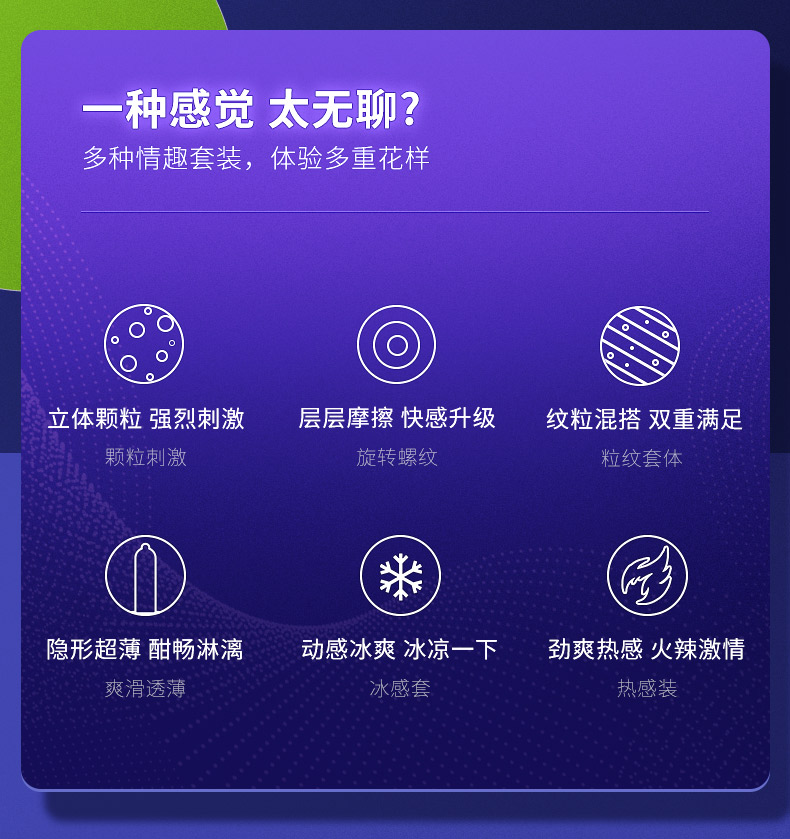 一种感觉 太无聊?
多种情趣套装，体验多重花样

立体颗粒 强烈刺激
颗粒刺激

层层摩擦 快感升级
旋转螺纹

纹粒混搭 双重满足
粒纹套体

隐形超薄 酣畅淋漓
爽滑透薄

动感冰爽 冰凉一下
冰感套

劲爽热感 火辣激情
热感装