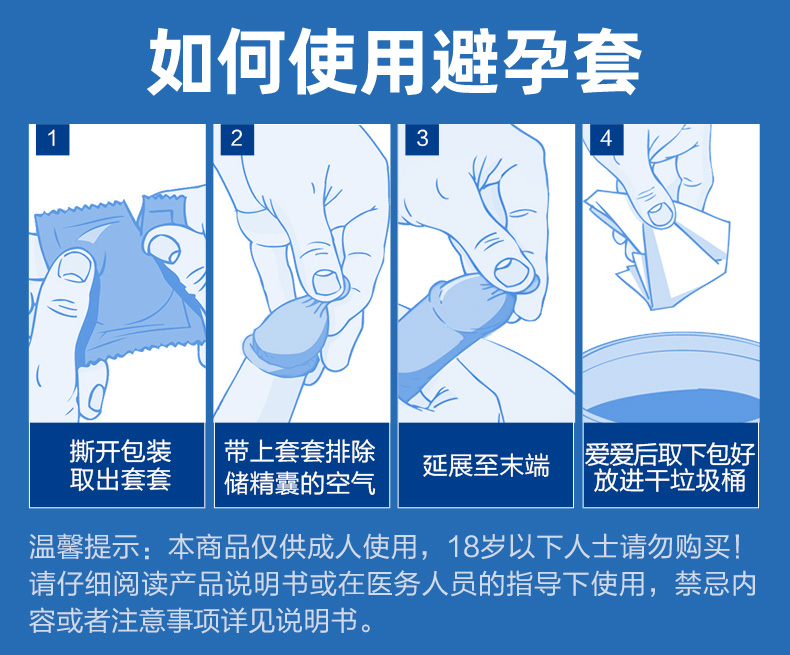 如何使用避孕套

1
撕开包装
取出套套

2
带上套套排除
储精囊的空气

3
延展至末端

4
爱爱后取下包好
放进干垃圾桶

温馨提示：本商品仅供成人使用，18岁以下人士请勿购买！请仔细阅读产品说明书或在医务人员的指导下使用，禁忌内容或者注意事项详见说明书。