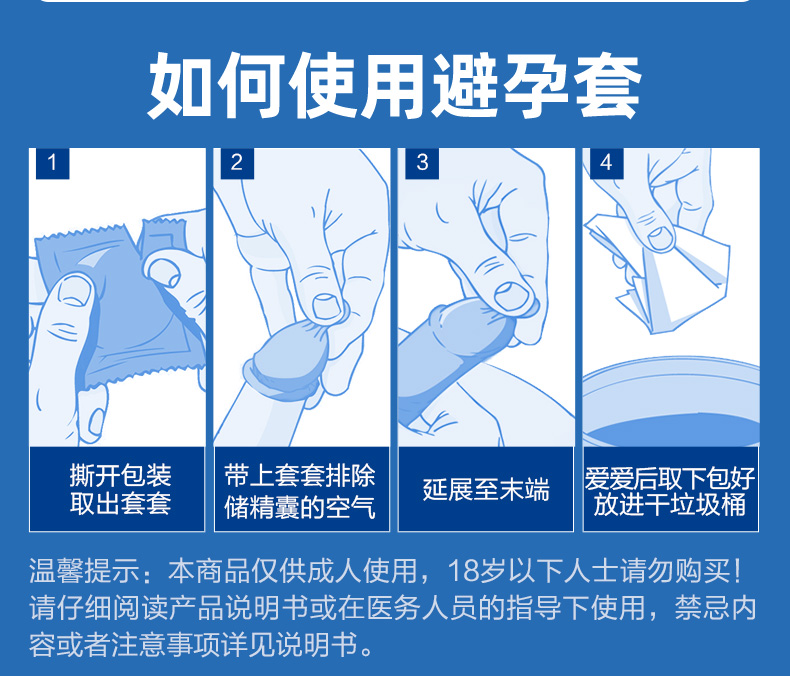 如何使用避孕套

1

撕开包装
取出套套

2

带上套套排除
储精囊的空气

3

延展至末端

4

爱爱后取下包好
放进干垃圾桶

温馨提示：本商品仅供成人使用，18岁以下人士请勿购买！请仔细阅读产品说明书或在医务人员的指导下使用，禁忌内容或者注意事项详见说明书。