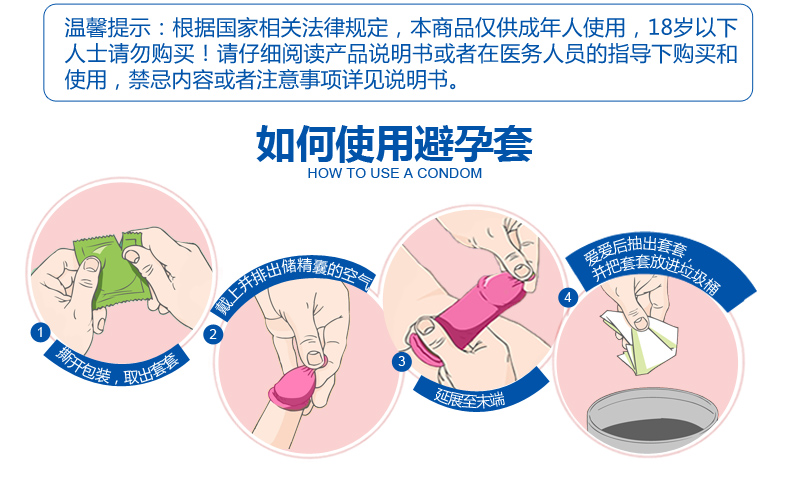 温馨提示：根据国家相关法律规定，本商品仅供成年人使用，18岁以下人士请勿购买！请仔细阅读产品说明书或者在医务人员的指导下购买和使用，禁忌内容或者注意事项详见说明书。

如何使用避孕套
HOW TO USE A CONDOM

1
撕开包装，取出套套

2
戴上并排出储精囊的空气

3
延展至末端

4
爱爱后抽出套套，并把套套放进垃圾桶