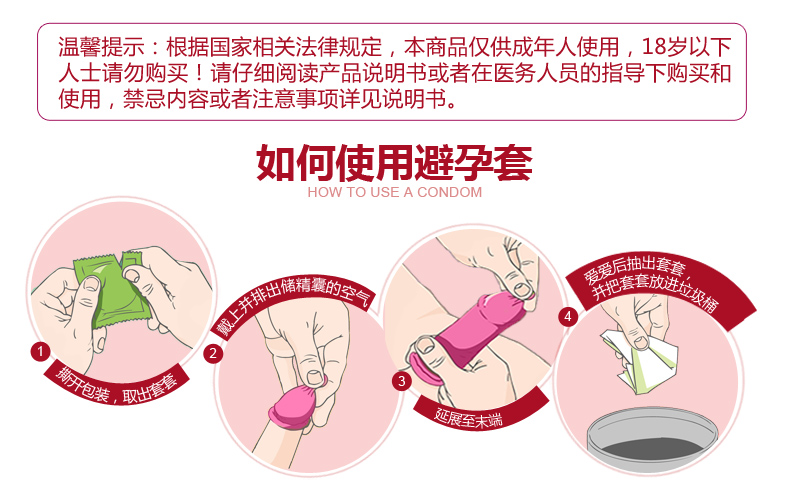 温馨提示：根据国家相关法律规定，本商品仅供成年人使用，18岁以下人士请勿购买！请仔细阅读产品说明书或者在医务人员的指导下购买和使用，禁忌内容或者注意事项详见说明书。

如何使用避孕套
HOW TO USE A CONDOM

1
撕开包装，取出套套

2
戴上并排出储精囊的空气

3
延展至末端

4
爱爱后抽出套套，并把套套放进垃圾桶