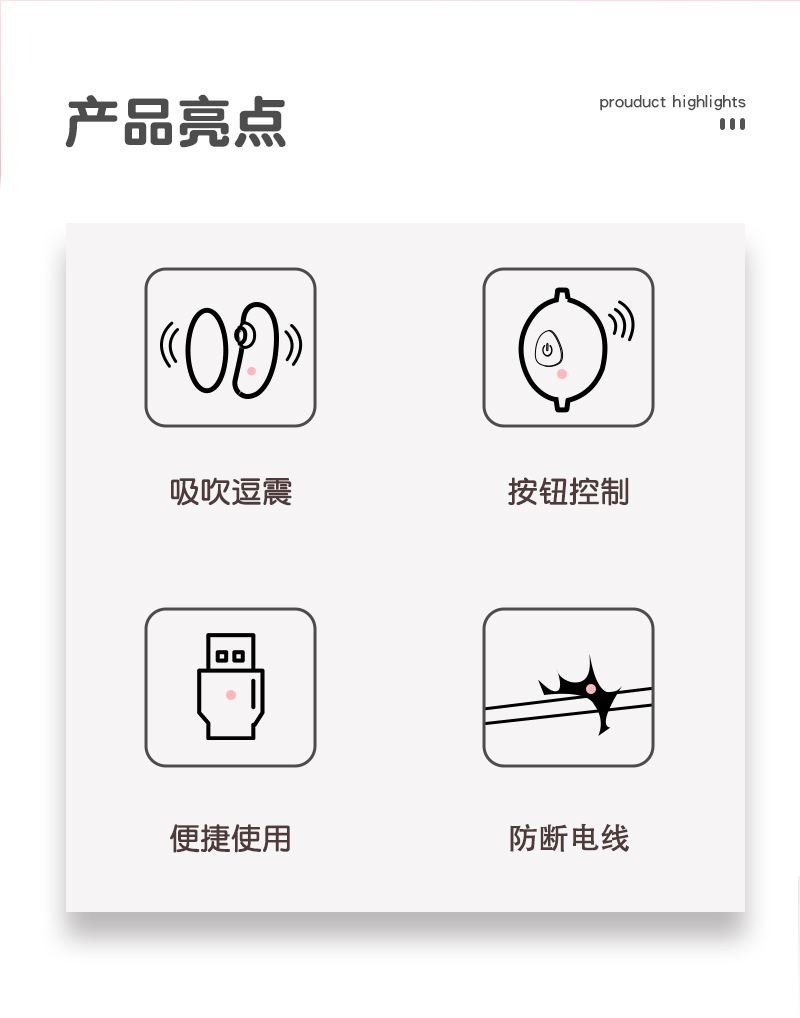 产品亮点

prouduct highlights

吸吹逗震

按钮控制

便捷使用

防断电线