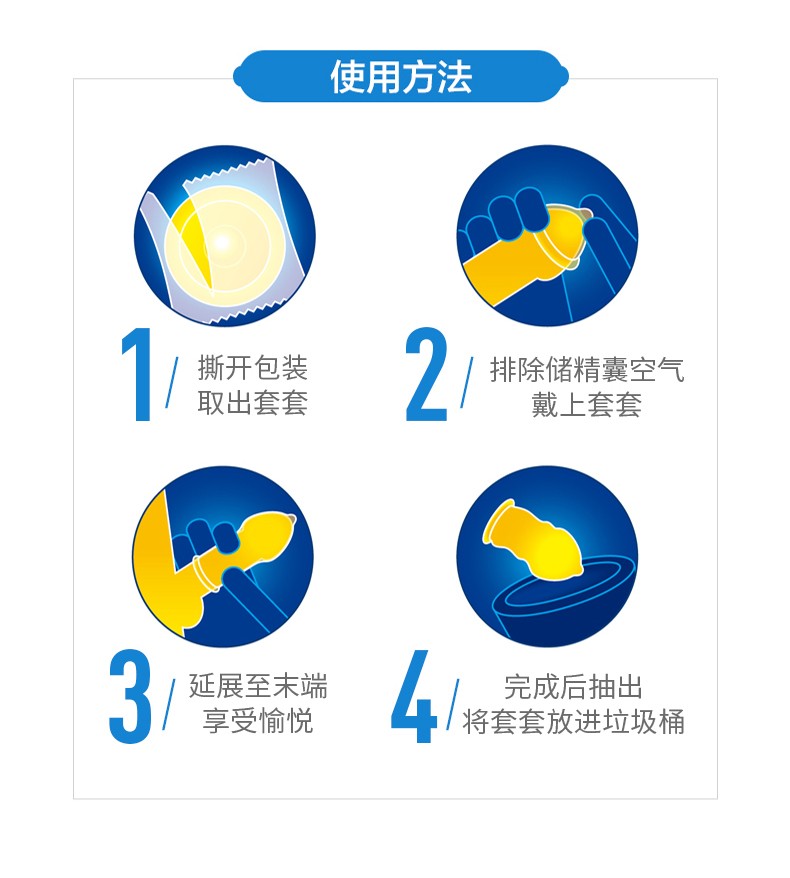 使用方法

1/ 撕开包装
取出套套

2/ 排除储精囊空气
戴上套套

3/ 延展至末端
享受愉悦

4/ 完成后抽出
将套套放进垃圾桶