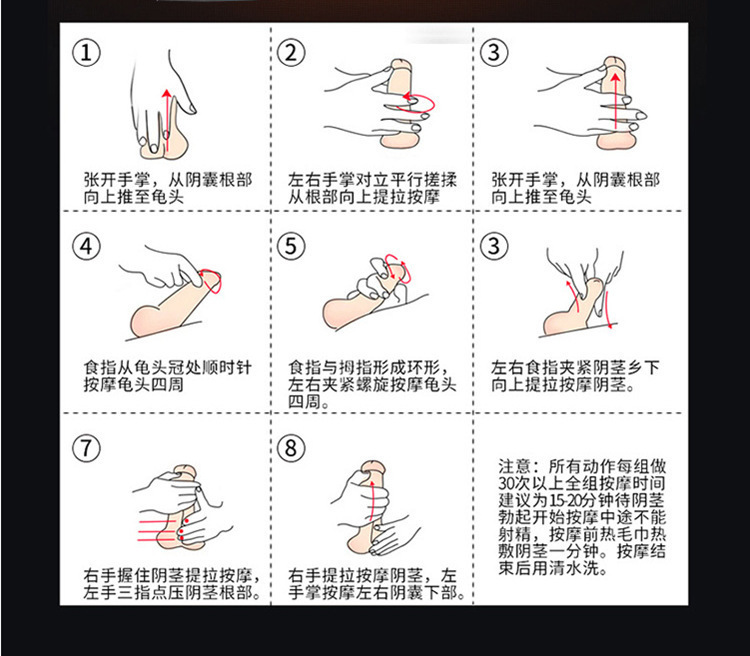 ①

张开手掌，从阴囊根部向上推至龟头

②

左右手掌对立平行搓揉从根部向上提拉按摩

③

张开手掌，从阴囊根部向上推至龟头

④

食指从龟头冠处顺时针按摩龟头四周

⑤

食指与拇指形成环形，左右夹紧螺旋按摩龟头四周。

③

左右食指夹紧阴茎乡下向上提拉按摩阴茎。

⑦

右手握住阴茎提拉按摩，左手三指点压阴茎根部。

⑧

右手提拉按摩阴茎，左手掌按摩左右阴囊下部。

注意：所有动作每组做30次以上全组按摩时间建议为15-20分钟待阴茎勃起开始按摩中途不能射精，按摩前热毛巾热敷阴茎一分钟。按摩结束后用清水洗。