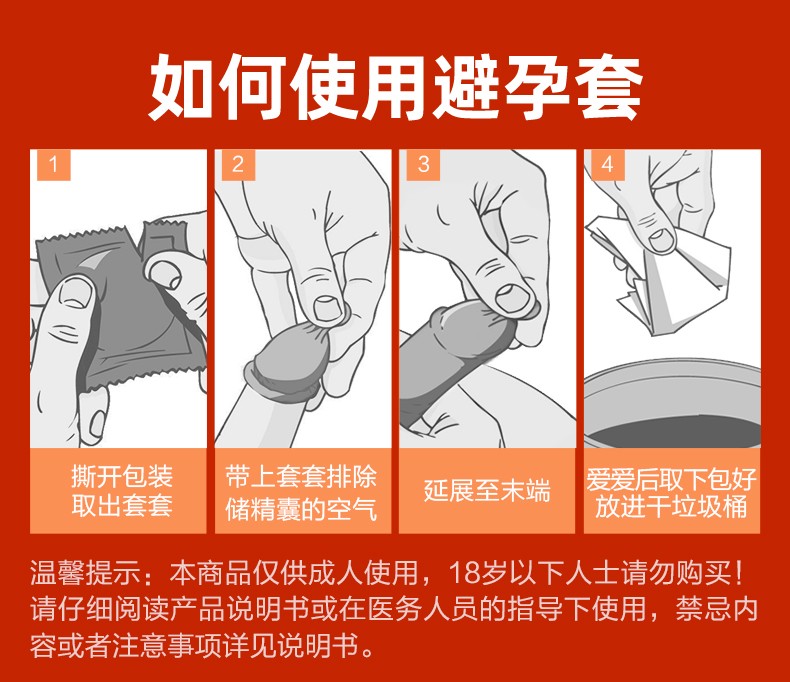 如何使用避孕套

1
撕开包装
取出套套

2
带上套套排除
储精囊的空气

3
延展至末端

4
爱爱后取下包好
放进干垃圾桶

温馨提示：本商品仅供成人使用，18岁以下人士请勿购买！请仔细阅读产品说明书或在医务人员的指导下使用，禁忌内容或者注意事项详见说明书。