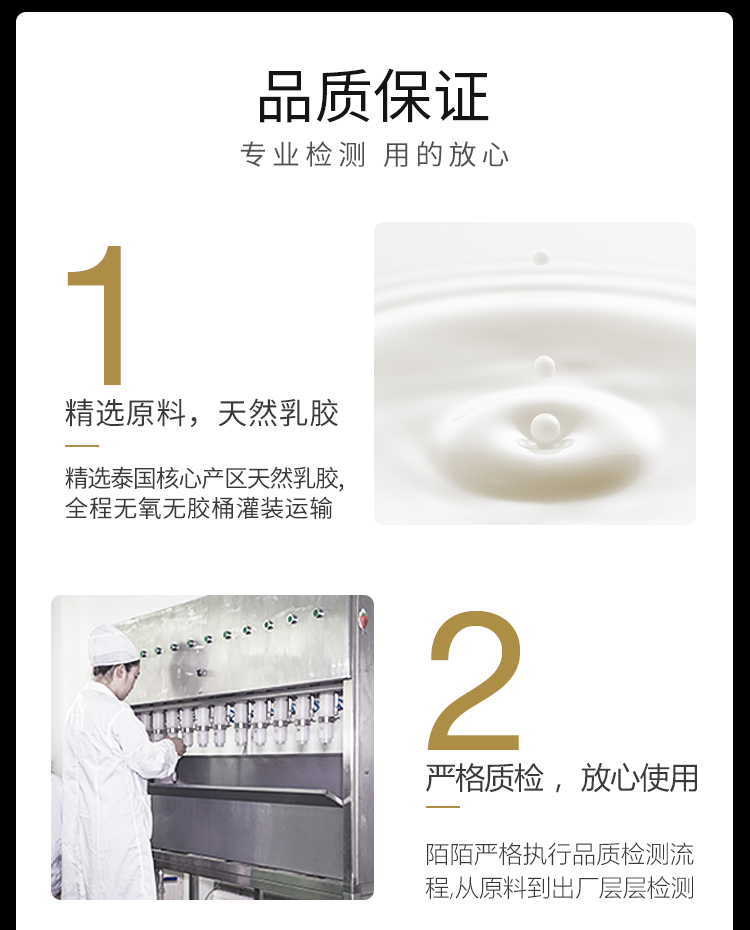 品质保证

专业检测 用的放心

1

精选原料，天然乳胶

精选泰国核心产区天然乳胶，全程无氧无胶桶灌装运输

2

严格质检，放心使用

陌陌严格执行品质检测流程，从原料到出厂层层检测