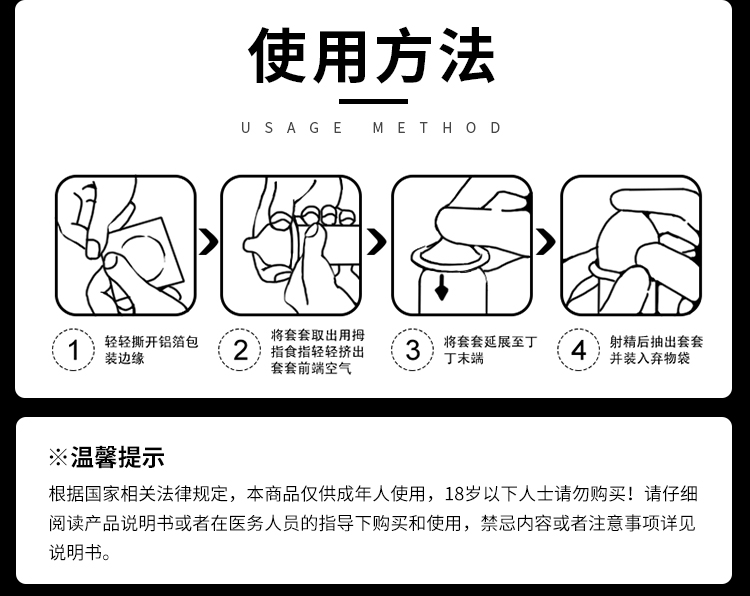 使用方法

USAGE METHOD

1 轻轻撕开铝箔包装边缘

2 将套套取出用拇指食指轻轻挤出套套前端空气

3 将套套延展至丁丁末端

4 射精后抽出套套并装入弃物袋

※温馨提示

根据国家相关法律规定，本商品仅供成年人使用，18岁以下人士请勿购买！请仔细阅读产品说明书或者在医务人员的指导下购买和使用，禁忌内容或者注意事项详见说明书。