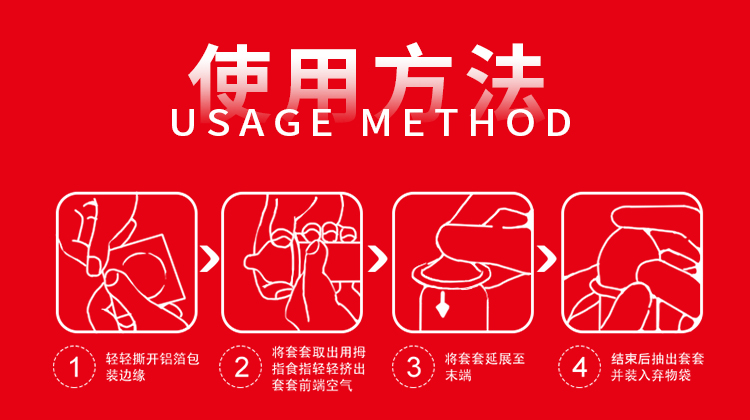 使用方法
USAGE METHOD

1 轻轻撕开铝箔包装边缘

2 将套套取出用拇指食指轻轻挤出套套前端空气

3 将套套延展至末端

4 结束后抽出套套并装入弃物袋