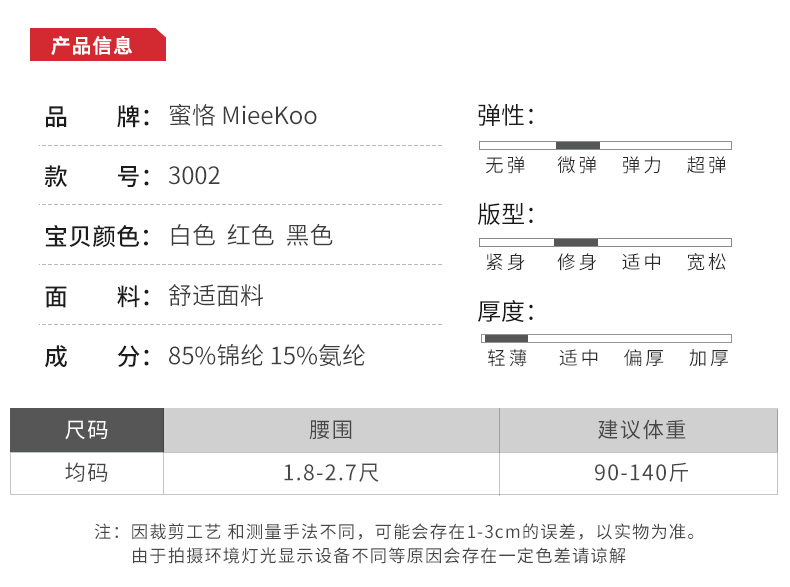 产品信息

品 牌：蜜恪 MieeKoo

款 号：3002

宝贝颜色：白色 红色 黑色

面 料：舒适面料

成 分：85%锦纶 15%氨纶

弹性：

无弹 微弹 弹力 超弹

版型：

紧身 修身 适中 宽松

厚度：

轻薄 适中 偏厚 加厚

| 尺码 | 腰围 | 建议体重 |
|---|---|---|
| 均码 | 1.8-2.7尺 | 90-140斤 |

注：因裁剪工艺 和测量手法不同，可能会存在1-3cm的误差，以实物为准。
由于拍摄环境灯光显示设备不同等原因会存在一定色差请谅解