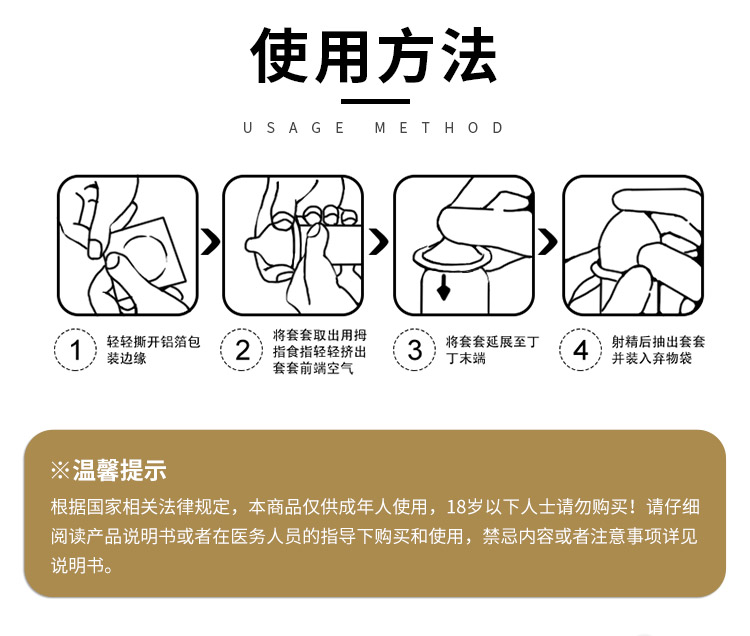 使用方法

USAGE METHOD

1 轻轻撕开铝箔包装边缘

2 将套套取出用拇指食指轻轻挤出套套前端空气

3 将套套延展至丁丁末端

4 射精后抽出套套并装入弃物袋

※温馨提示

根据国家相关法律规定，本商品仅供成年人使用，18岁以下人士请勿购买！请仔细阅读产品说明书或者在医务人员的指导下购买和使用，禁忌内容或者注意事项详见说明书。