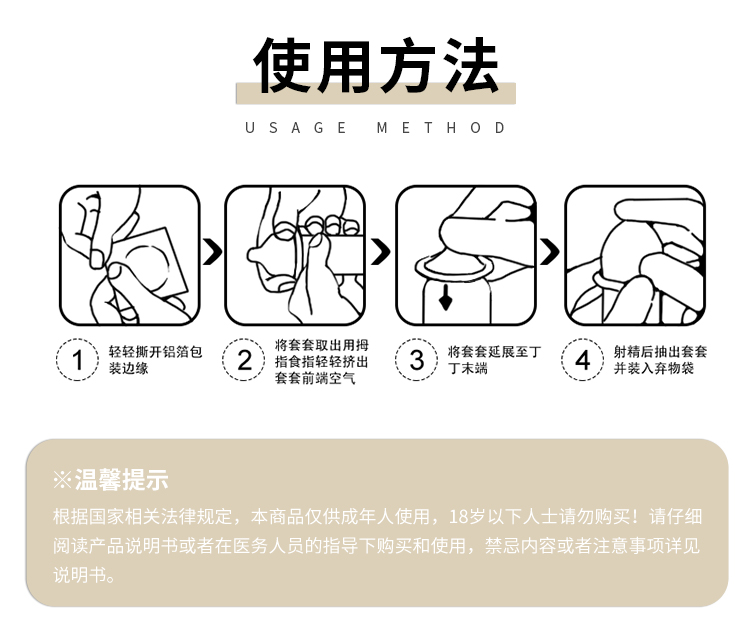 使用方法

USAGE METHOD

1 轻轻撕开铝箔包装边缘

2 将套套取出用拇指食指轻轻挤出套套前端空气

3 将套套延展至丁丁末端

4 射精后抽出套套并装入弃物袋

※温馨提示

根据国家相关法律规定，本商品仅供成年人使用，18岁以下人士请勿购买！请仔细阅读产品说明书或者在医务人员的指导下购买和使用，禁忌内容或者注意事项详见说明书。