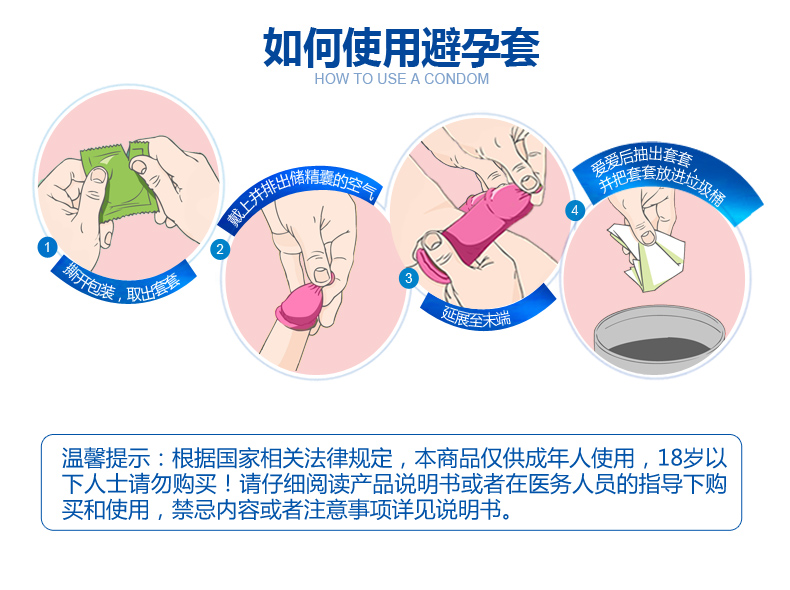 如何使用避孕套
HOW TO USE A CONDOM

1
撕开包装，取出套套

2
戴上并排出储精囊的空气

3
延展至末端

4
爱爱后抽出套套，并把套套放进垃圾桶

温馨提示：根据国家相关法律规定，本商品仅供成年人使用，18岁以下人士请勿购买！请仔细阅读产品说明书或者在医务人员的指导下购买和使用，禁忌内容或者注意事项详见说明书。