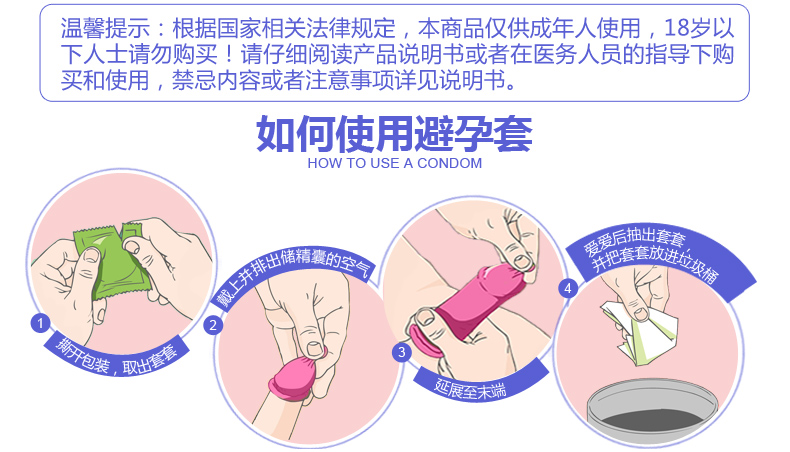 温馨提示：根据国家相关法律规定，本商品仅供成年人使用，18岁以下人士请勿购买！请仔细阅读产品说明书或者在医务人员的指导下购买和使用，禁忌内容或者注意事项详见说明书。

如何使用避孕套
HOW TO USE A CONDOM

1
撕开包装，取出套套

2
戴上并排出储精囊的空气

3
延展至末端

4
爱爱后抽出套套，并把套套放进垃圾桶