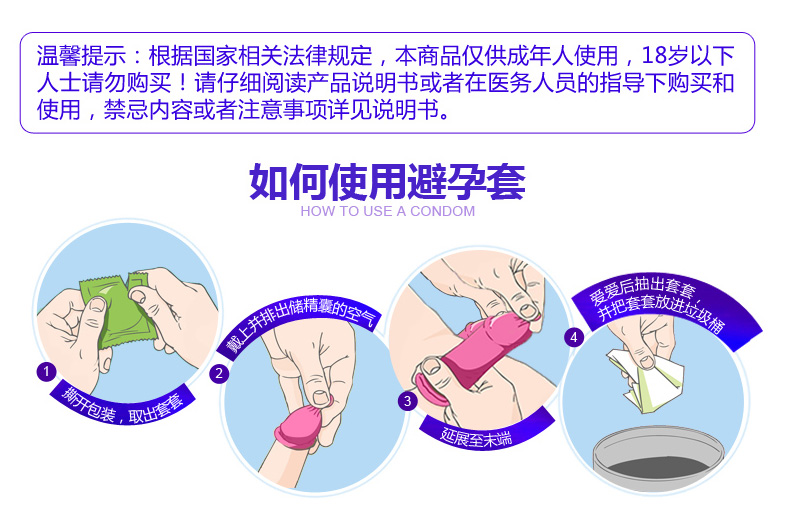 温馨提示：根据国家相关法律规定，本商品仅供成年人使用，18岁以下人士请勿购买！请仔细阅读产品说明书或者在医务人员的指导下购买和使用，禁忌内容或者注意事项详见说明书。

如何使用避孕套
HOW TO USE A CONDOM

1
撕开包装，取出套套

2
戴上并排出储精囊的空气

3
延展至末端

4
爱爱后抽出套套，并把套套放进垃圾桶