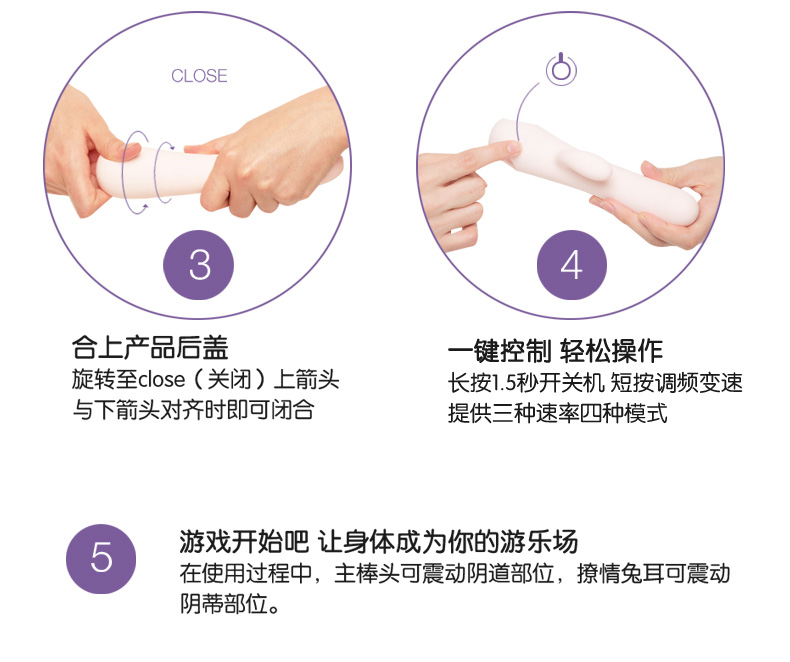 CLOSE

3

合上产品后盖
旋转至close（关闭）上箭头与下箭头对齐时即可闭合

4

一键控制 轻松操作
长按1.5秒开关机 短按调频变速
提供三种速率四种模式

5

游戏开始吧 让身体成为你的游乐场
在使用过程中，主棒头可震动阴道部位，撩情兔耳可震动阴蒂部位。