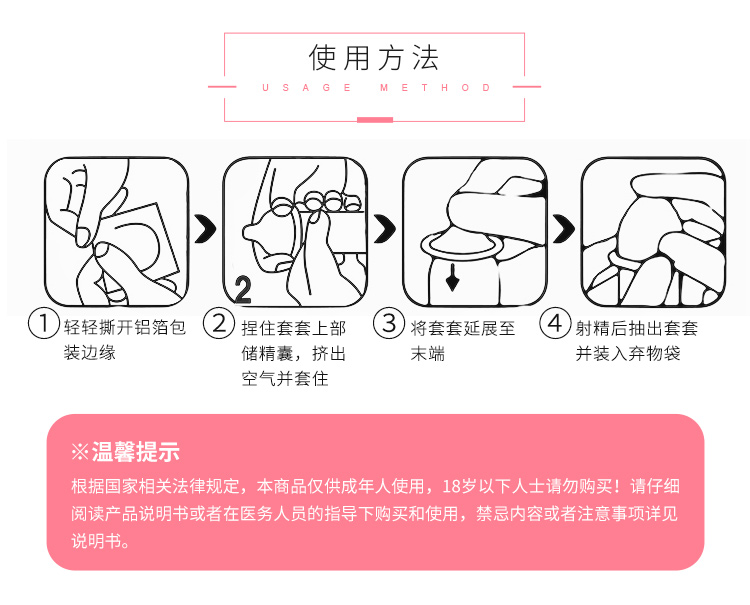 使用方法

USAGE METHOD

2

① 轻轻撕开铝箔包装边缘

② 捏住套套上部储精囊，挤出空气并套住

③ 将套套延展至末端

④ 射精后抽出套套并装入弃物袋

※温馨提示

根据国家相关法律规定，本商品仅供成年人使用，18岁以下人士请勿购买！请仔细阅读产品说明书或者在医务人员的指导下购买和使用，禁忌内容或者注意事项详见说明书。